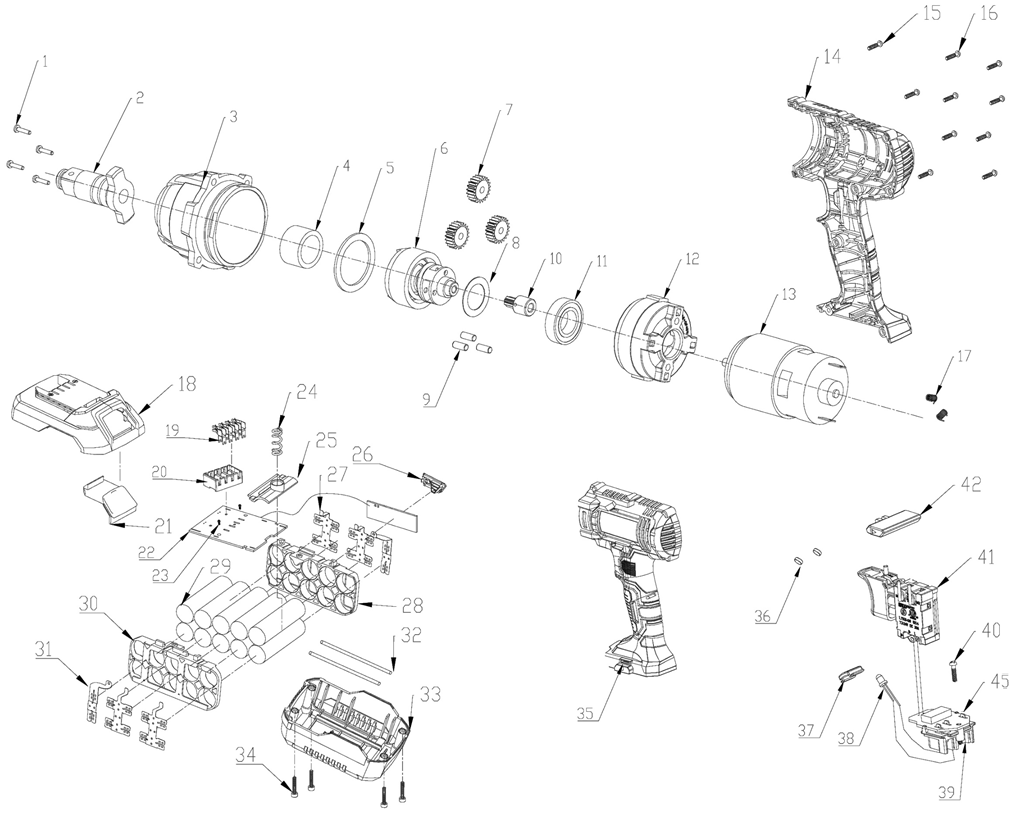 1
2
3
4
5
6
7
8
9
10
11
12
13
14
15
16
17
18
19
20
21
22
23
24
25
26
27
28
29
30
31
32
33
34
35
36
37
38
39
40
41
42
45